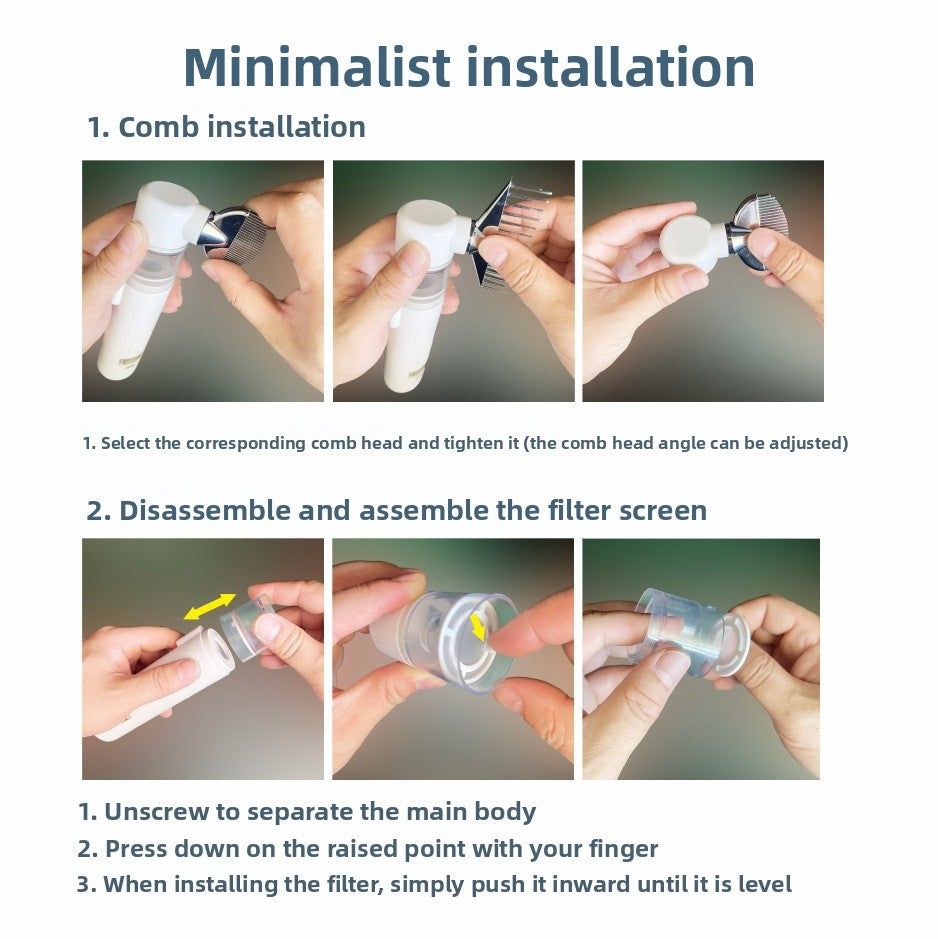 Minimalist installation

1. Comb installation

1. Select the corresponding comb head and tighten it (the comb head angle can be adjusted)

2. Disassemble and assemble the filter screen

1. Unscrew to separate the main body
2. Press down on the raised point with your finger
3. When installing the filter, simply push it inward until it is level